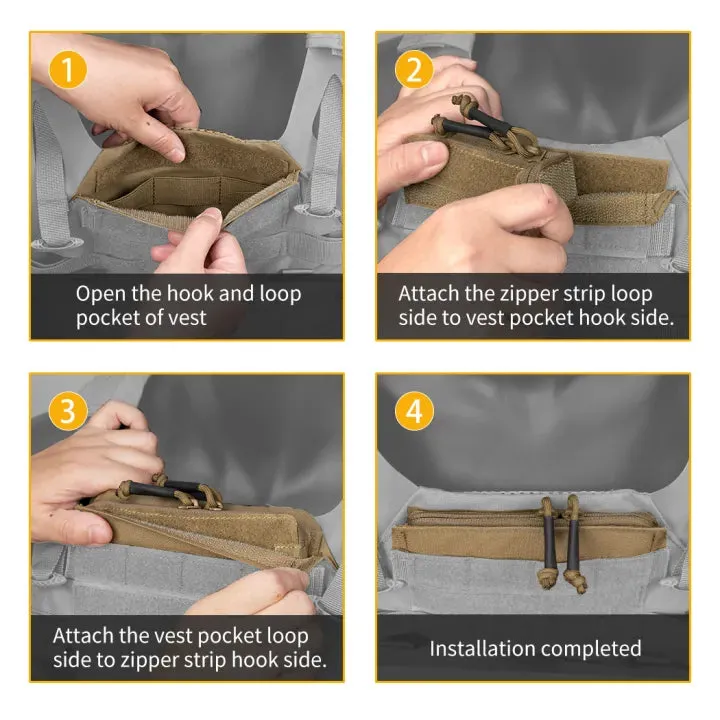 1

Open the hook and loop pocket of vest

2

Attach the zipper strip loop side to vest pocket hook side.

3

Attach the vest pocket loop side to zipper strip hook side.

4

Installation completed